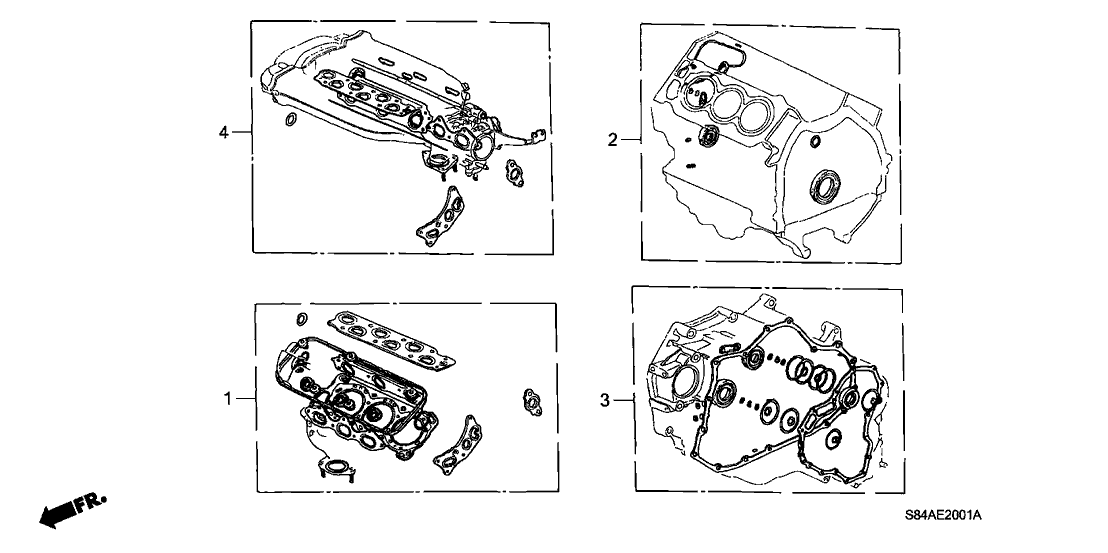 4
2
1
3
FR.
S84AE2001A