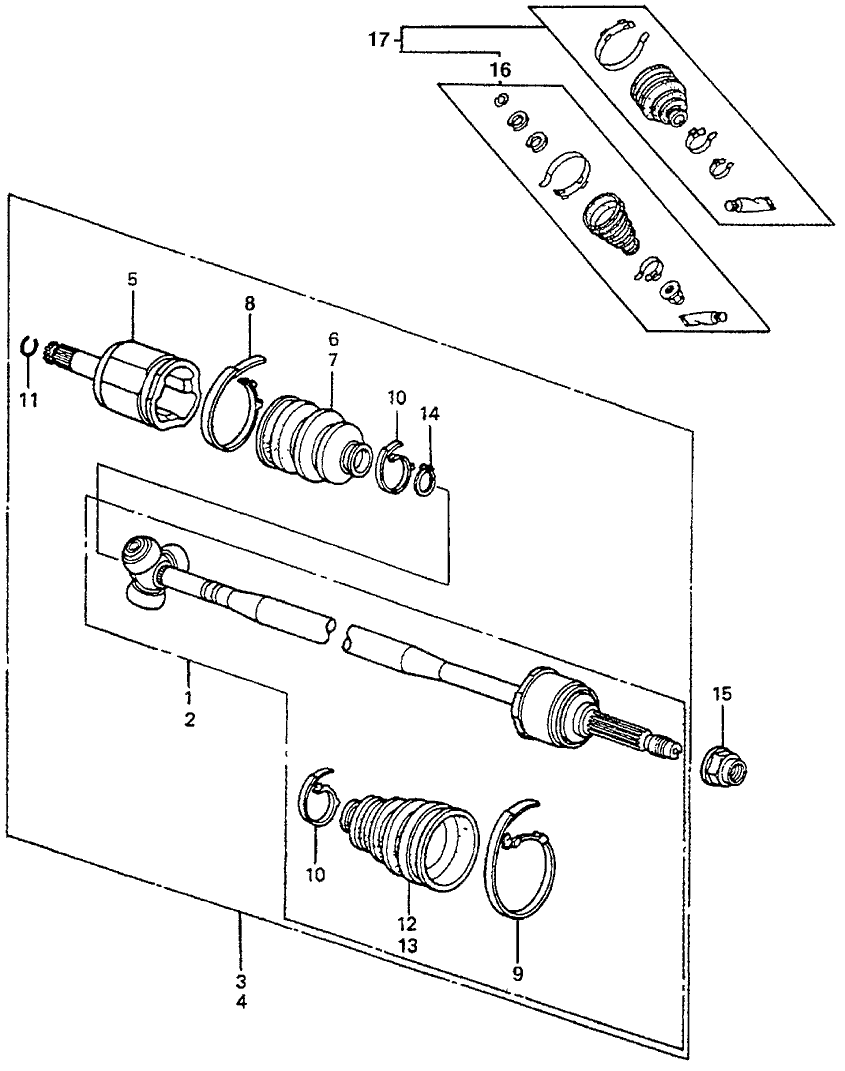 17
16
5
8
6
7
10
14
11
1
2
15
10
12
13
9
3
4