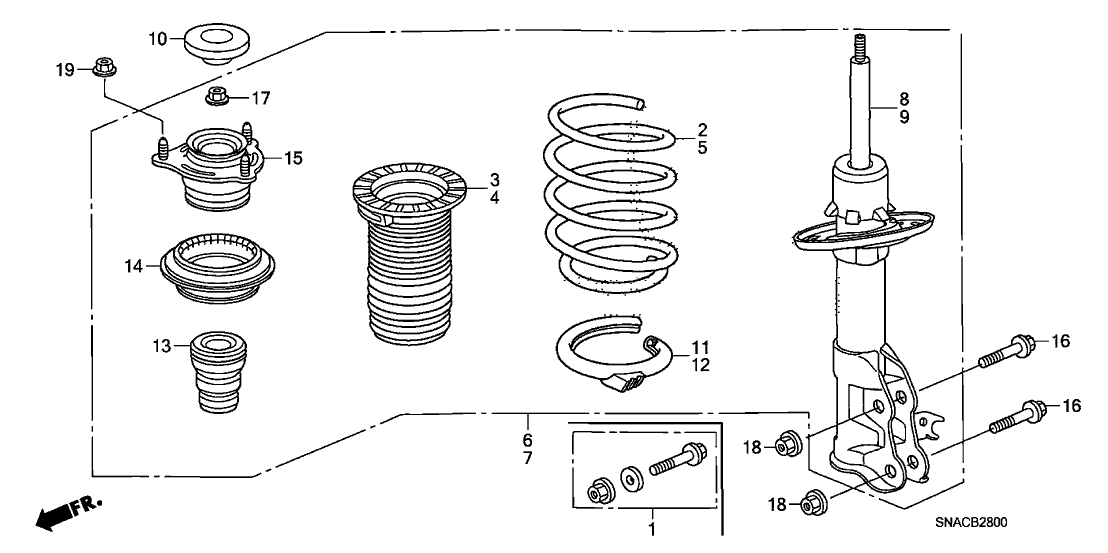 10
19
17
15
3
4
2
5
8
9
14
13
11
12
16
16
6
7
18
18
1
FR.
SNACB2800