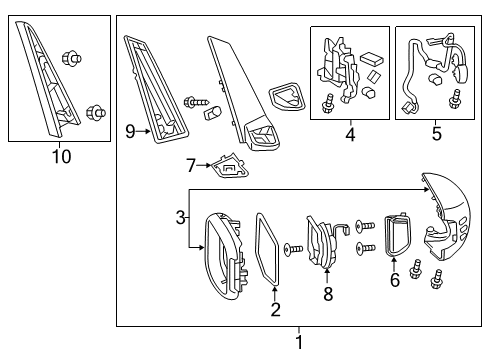 10
9
7
4
5
3
2
8
6
1