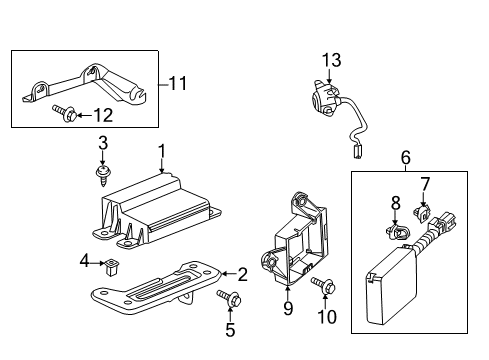 11
12
13
3
1
6
7
8
4
2
9
10
5