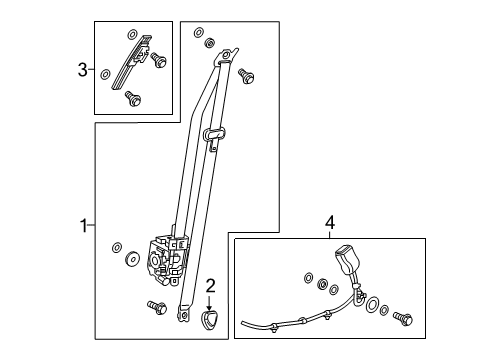 3
1
2
4