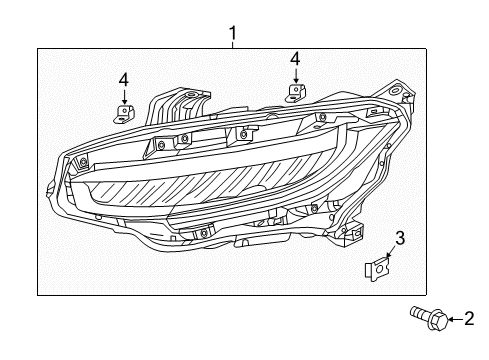 1
4
4
3
2