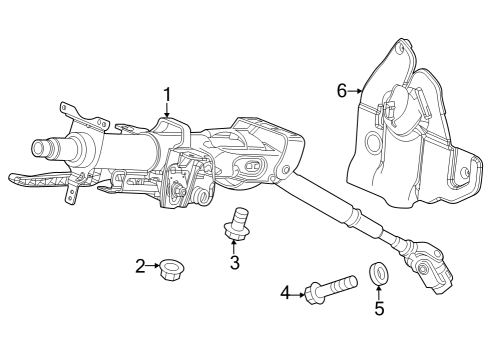 1
6
3
2
4
5