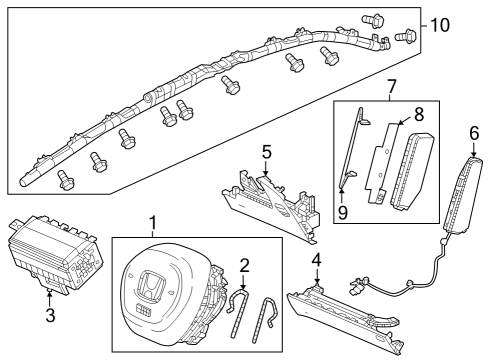 10
7
8
6
5
9
1
2
4
3