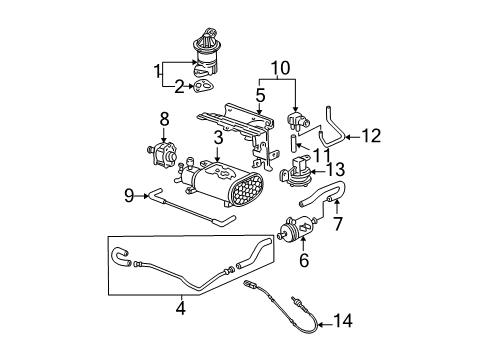 1
2
10
5
8
3
12
11
13
9
7
6
4
14