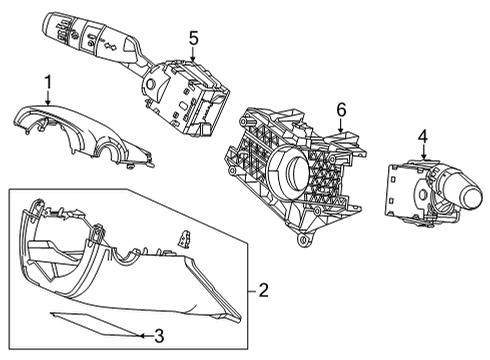 5
1
6
4
2
3