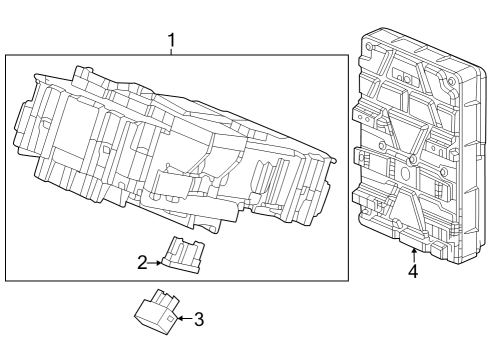 1
2
3
4