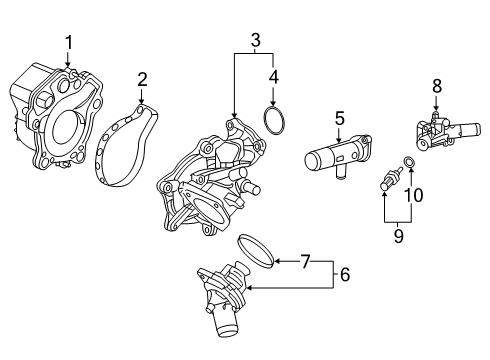 1
2
3
4
5
8
10
9
7
6