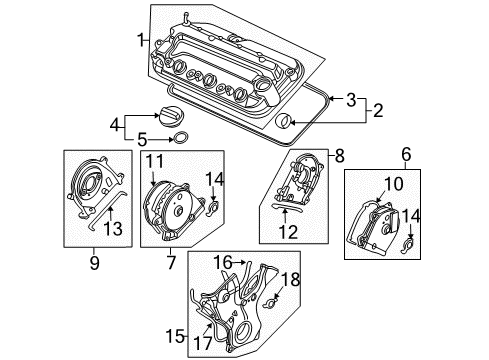 1
3
2
4
5
8
6
11
14
10
14
13
12
9
7
16
18
15
17