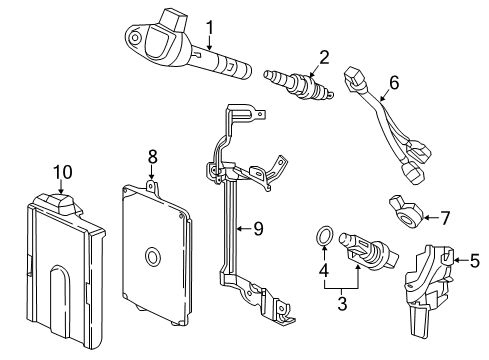 1
2
6
8
10
9
7
4
5
3