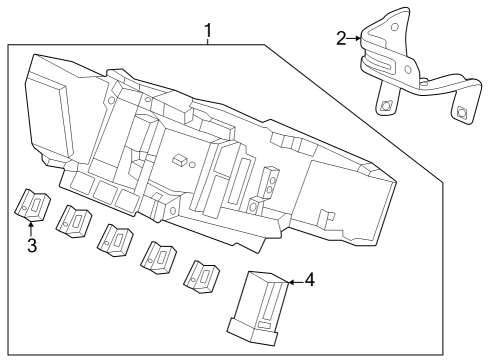 1
2
3
4