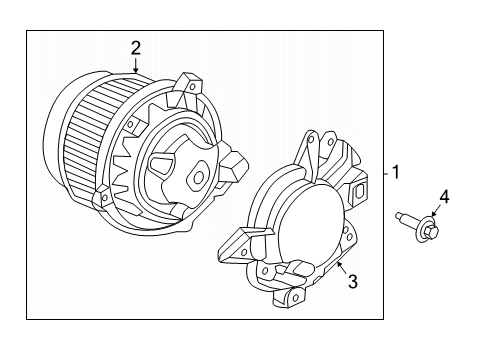 2
1
4
3