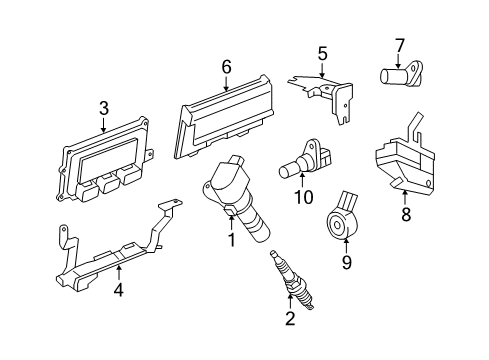 7
5
6
3
10
8
1
9
4
2