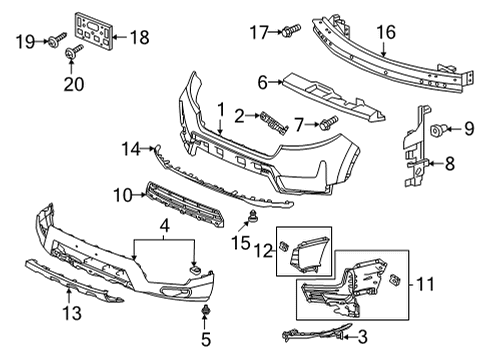 19
18
20
17
16
6
1
2
7
9
14
8
10
4
15
12
11
13
5
3