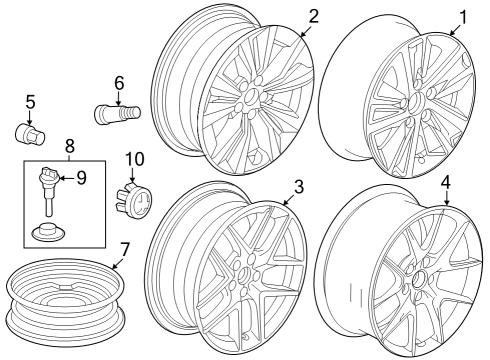 2
1
6
5
8
9
10
3
4
7