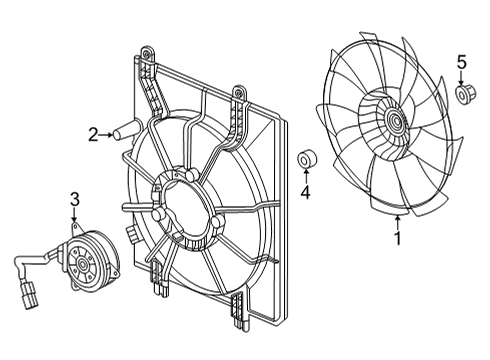 5
2
4
3
1