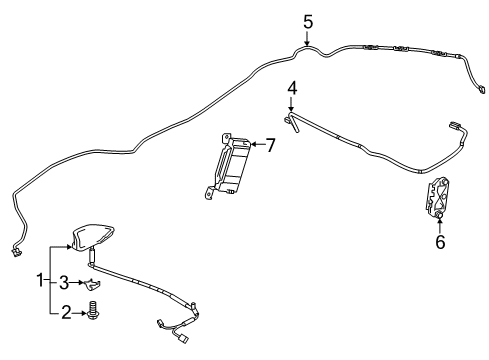 5
4
7
6
1
3
2