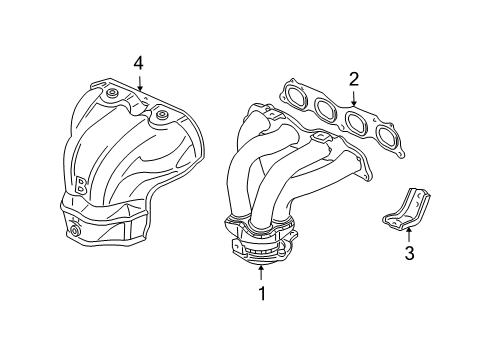 4
2
B
3
1