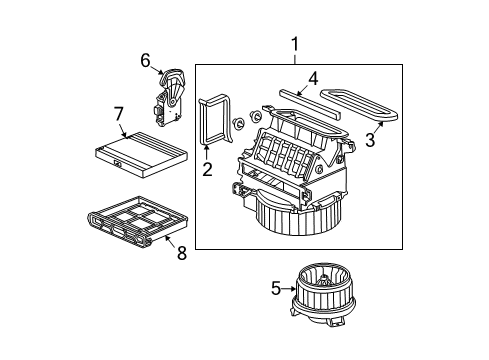 1
6
4
7
3
2
8
5