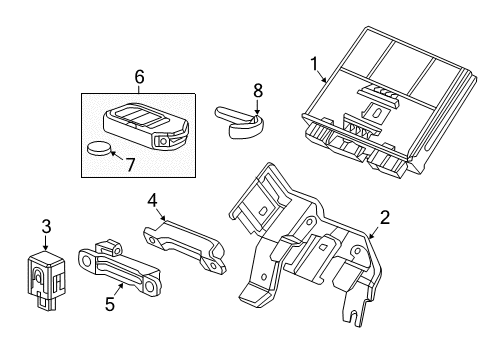 6
8
1
7
4
2
3
5