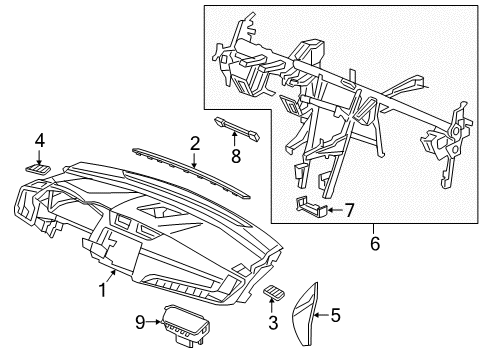 4
2
8
7
6
1
9
3
5