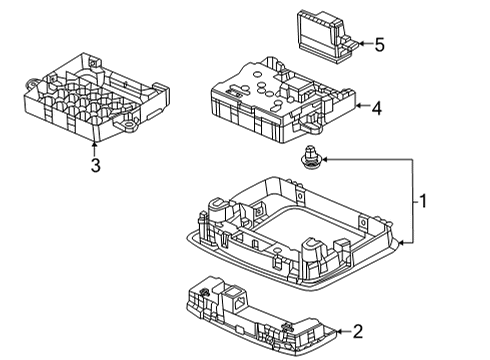 5
4
3
1
2