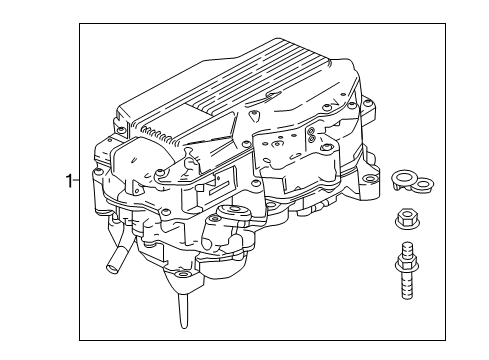 1