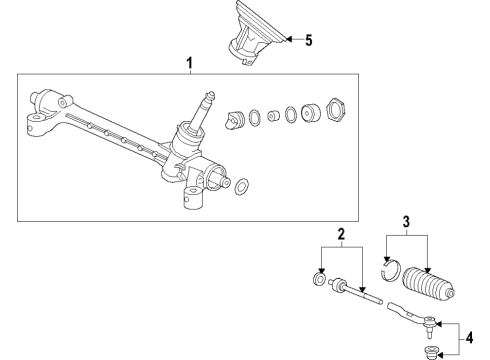 5

1

3

2

4