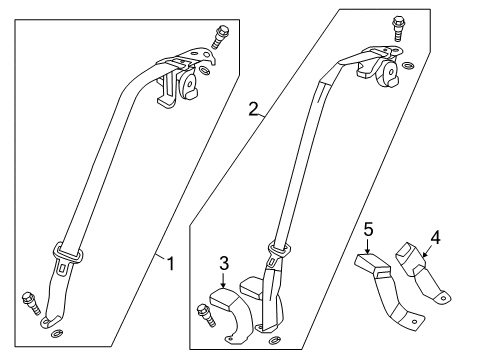 2
1
3
5
4