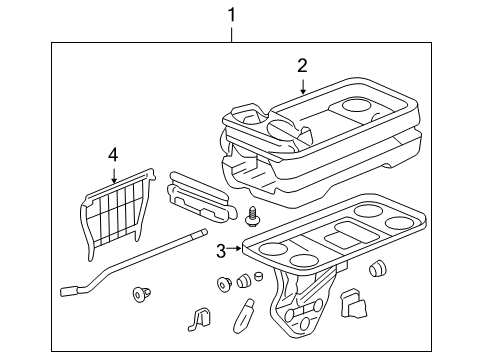 1
2
4
3