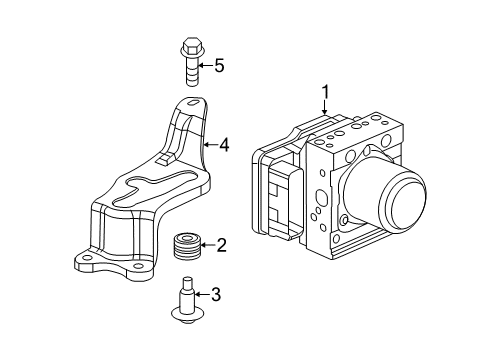 5
1
4
2
3