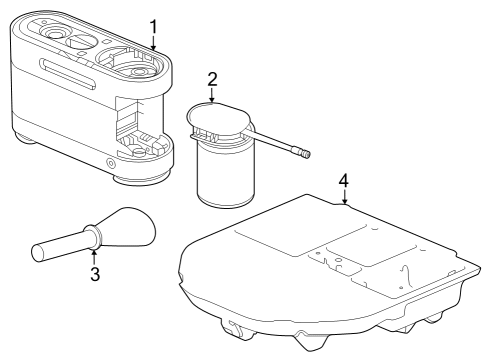 1
2
3
4