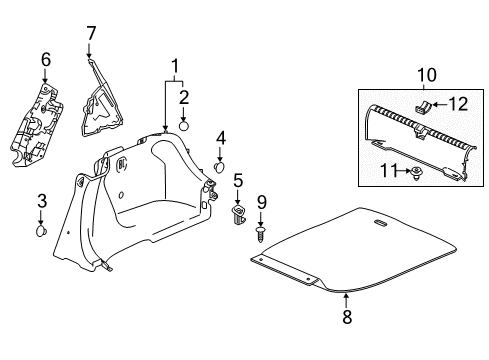 7
6
1
2
10
12
4
11
5
3
9
8