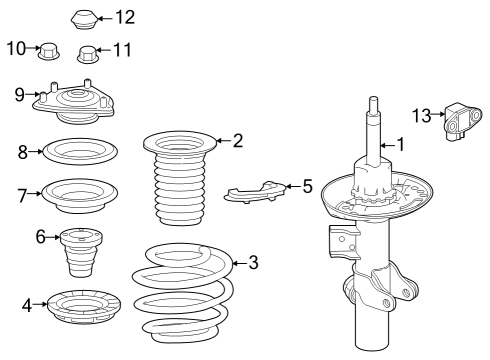 12
10
11
9
13
8
2
1
7
5
6
3
4