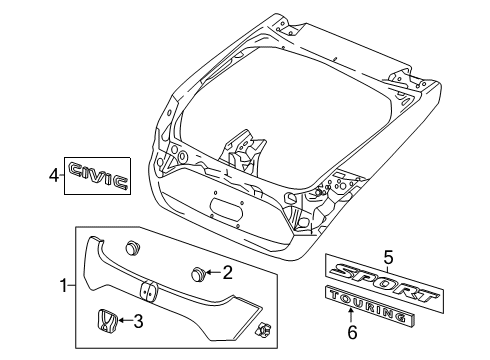 4
CIVIC
1
2
3
5
SPORT
TOURING
6