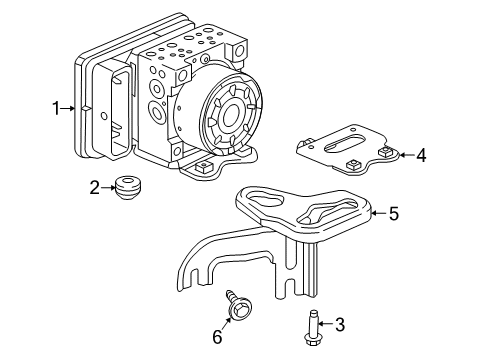 1
2
4
5
6
3