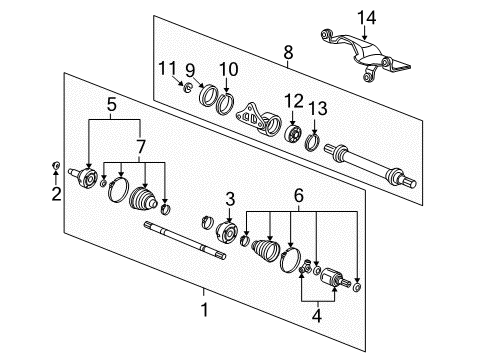 14
8
11
9
10
12
13
5
7
2
3
6
1
4