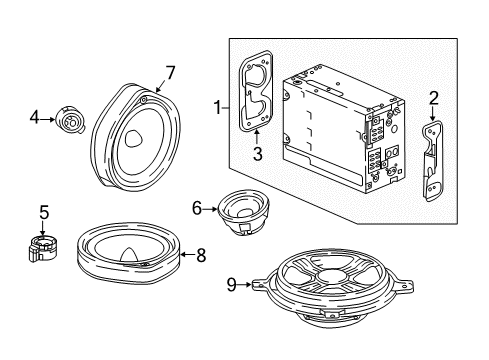 7
4
1
2
3
5
6
8
9