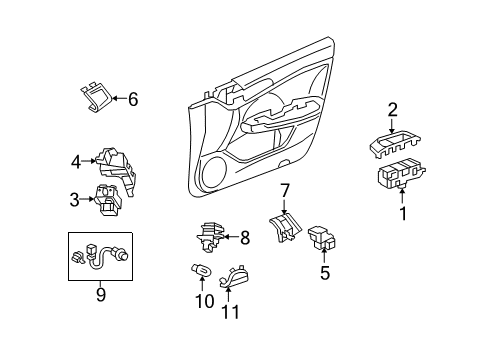 6
2
4
3
1
7
8
5
9
10
11