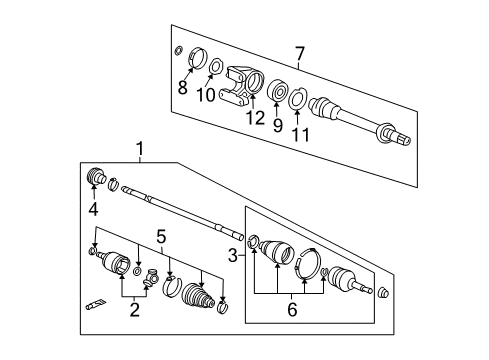 7
8
10
12
9
11
1
4
5
3
2
6