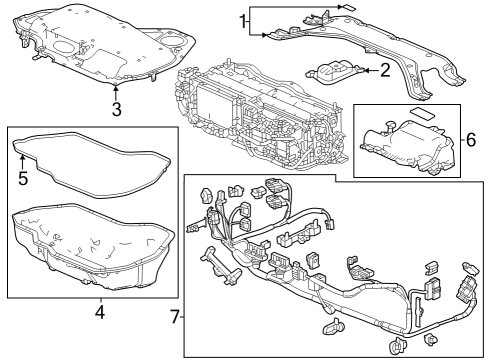 1
2
3
6
5
4
7