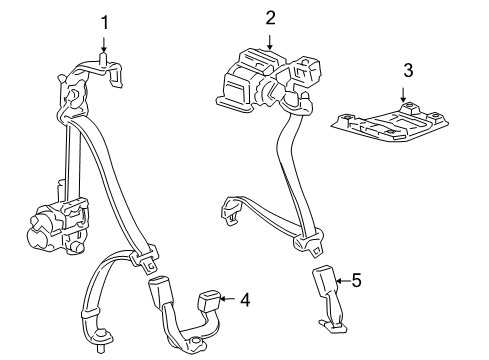 1
2
3
4
5