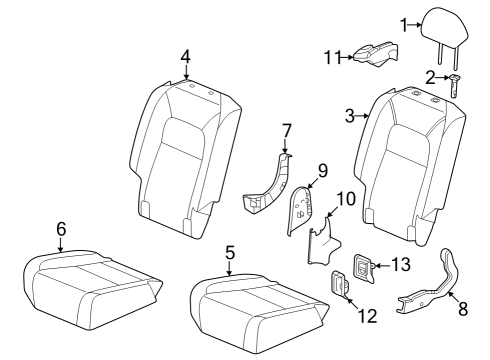 1
11
2
4
3
7
9
10
6
5
13
12
8