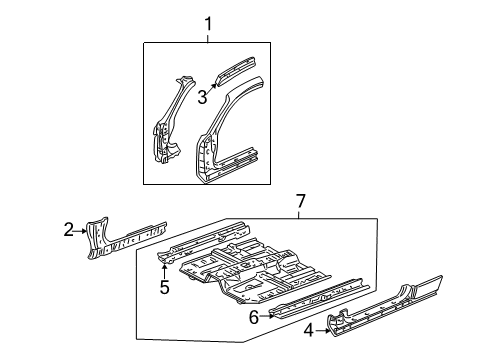 1
3
7
2
5
6
4