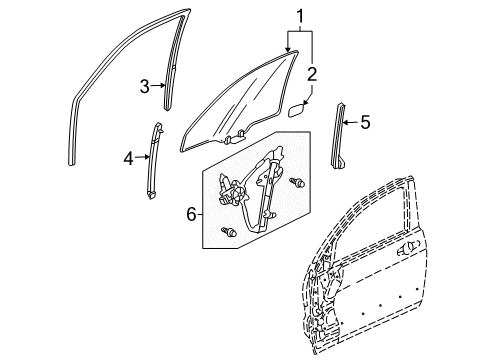 1
2
3
5
4
6