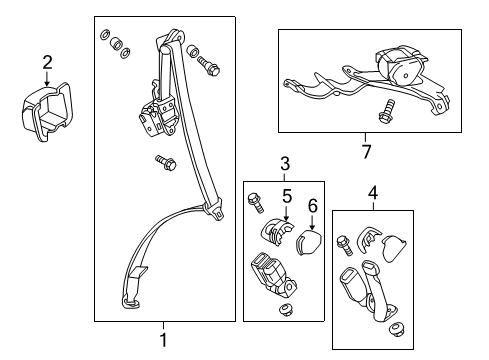 2
7
3
5
6
4
1