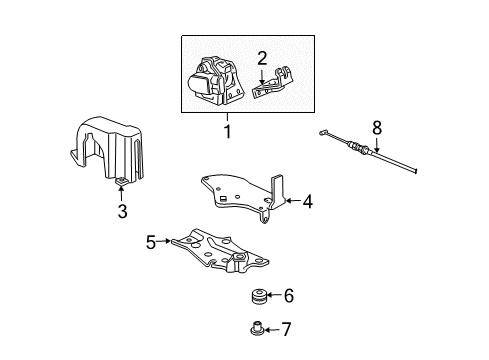 2
1
8
3
4
5
6
7