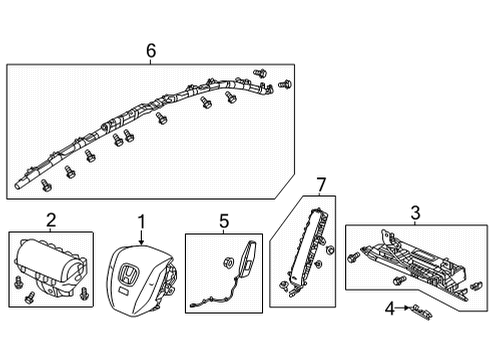 6

7

2

1

5

3

4