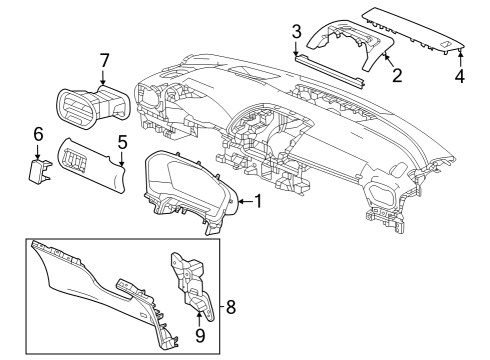 3
2
4
7
6
5
1
8
9